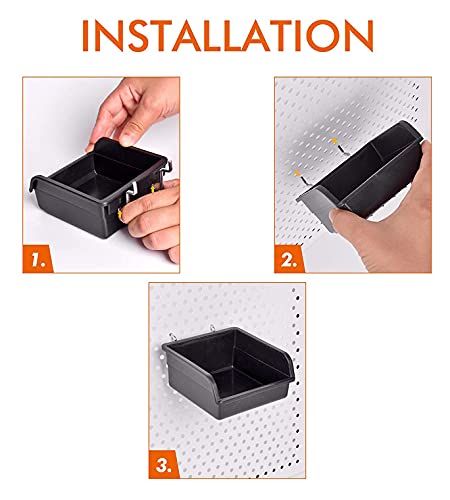 INSTALLATION

1.

2.

3.