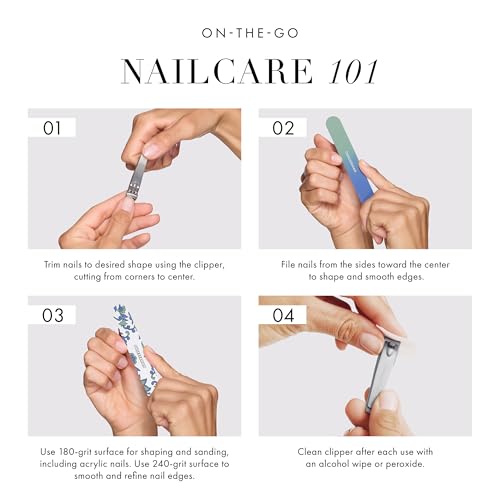 ON-THE-GO

NAILCARE 101

01

Trim nails to desired shape using the clipper, cutting from corners to center.

02

File nails from the sides toward the center to shape and smooth edges.

03

Use 180-grit surface for shaping and sanding, including acrylic nails. Use 240-grit surface to smooth and refine nail edges.

04

Clean clipper after each use with an alcohol wipe or peroxide.