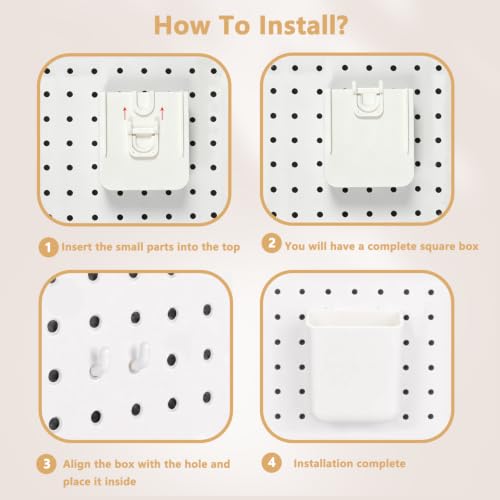 How To Install?

1 Insert the small parts into the top

2 You will have a complete square box

3 Align the box with the hole and place it inside

4 Installation complete