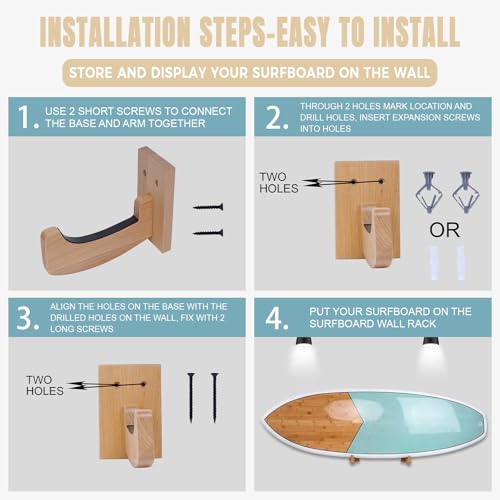 INSTALLATION STEPS-EASY TO INSTALL

STORE AND DISPLAY YOUR SURFBOARD ON THE WALL

1. USE 2 SHORT SCREWS TO CONNECT THE BASE AND ARM TOGETHER

2. THROUGH 2 HOLES MARK LOCATION AND DRILL HOLES, INSERT EXPANSION SCREWS INTO HOLES

TWO HOLES

OR

3. ALIGN THE HOLES ON THE BASE WITH THE DRILLED HOLES ON THE WALL, FIX WITH 2 LONG SCREWS

TWO HOLES

4. PUT YOUR SURFBOARD ON THE SURFBOARD WALL RACK