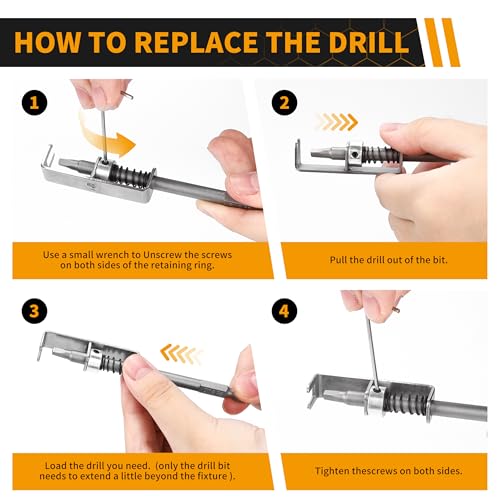 HOW TO REPLACE THE DRILL

1

Use a small wrench to Unscrew the screws on both sides of the retaining ring.

2

Pull the drill out of the bit.

3

Load the drill you need. (only the drill bit needs to extend a little beyond the fixture ).

4

Tighten thescrews on both sides.