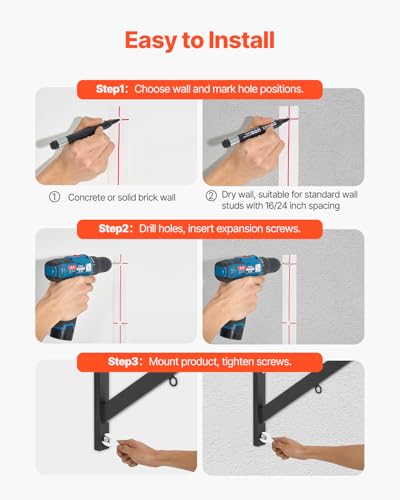 Easy to Install

Step1: Choose wall and mark hole positions.

① Concrete or solid brick wall

② Dry wall, suitable for standard wall studs with 16/24 inch spacing

Step2: Drill holes, insert expansion screws.

Step3: Mount product, tighten screws.