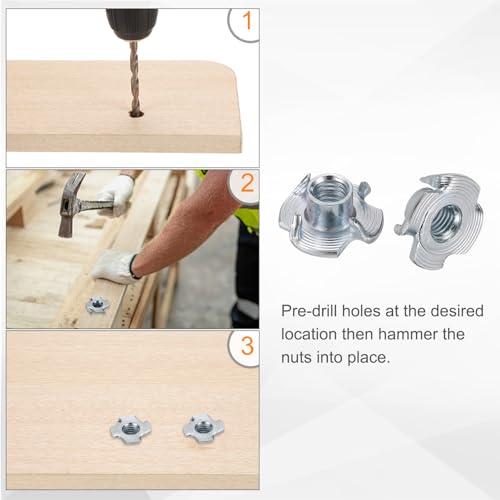 1

2

3

Pre-drill holes at the desired location then hammer the nuts into place.