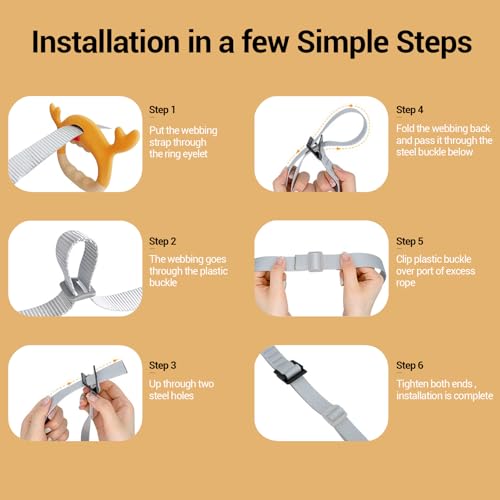 Installation in a few Simple Steps

Step 1
Put the webbing strap through the ring eyelet

Step 2
The webbing goes through the plastic buckle

Step 3
Up through two steel holes

Step 4
Fold the webbing back and pass it through the steel buckle below

Step 5
Clip plastic buckle over port of excess rope

Step 6
Tighten both ends , installation is complete