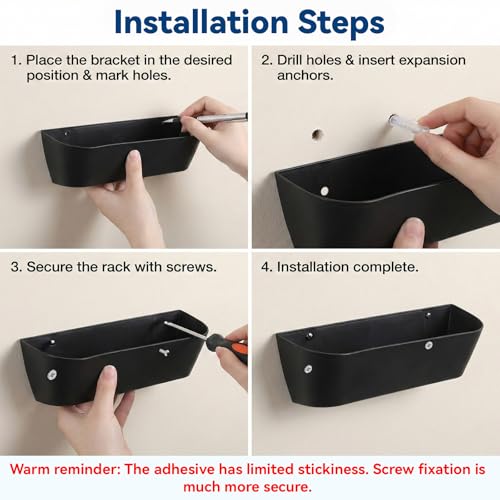 Installation Steps

1. Place the bracket in the desired position & mark holes.

2. Drill holes & insert expansion anchors.

3. Secure the rack with screws.

4. Installation complete.

Warm reminder: The adhesive has limited stickiness. Screw fixation is much more secure.