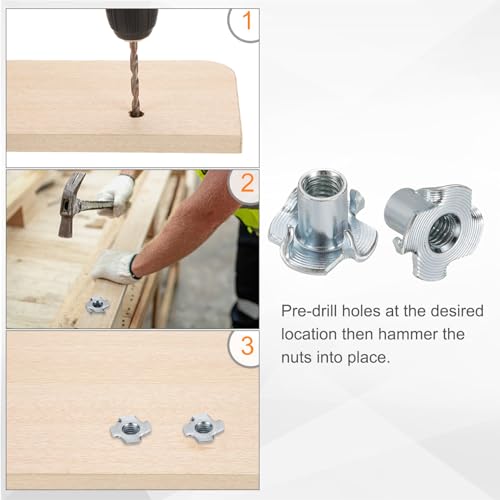 1

2

3

Pre-drill holes at the desired location then hammer the nuts into place.