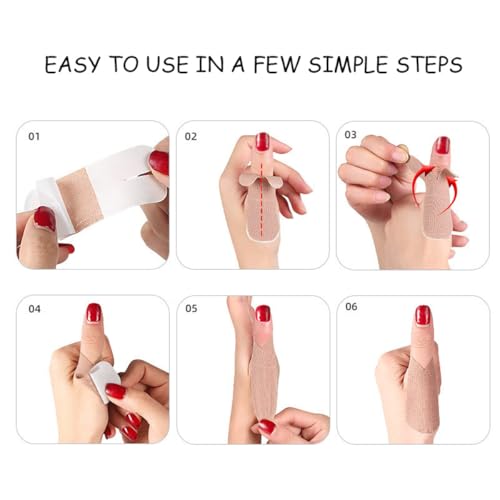 EASY TO USE IN A FEW SIMPLE STEPS

01

02

03

04

05

06