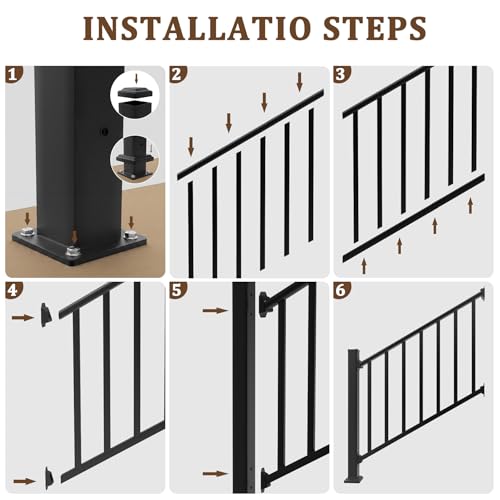 INSTALLATIO STEPS

1

2

3

4

5

6