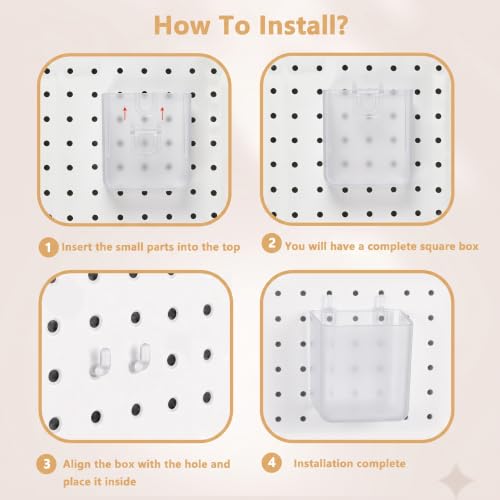 How To Install?

1 Insert the small parts into the top

2 You will have a complete square box

3 Align the box with the hole and place it inside

4 Installation complete