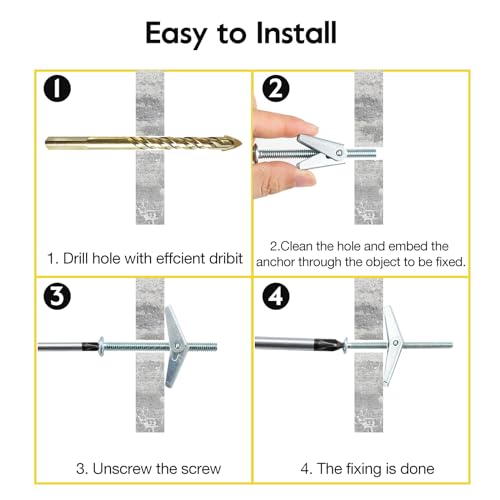 Easy to Install

1

1. Drill hole with effcient dribit

2

2.Clean the hole and embed the anchor through the object to be fixed.

3

3. Unscrew the screw

4

4. The fixing is done