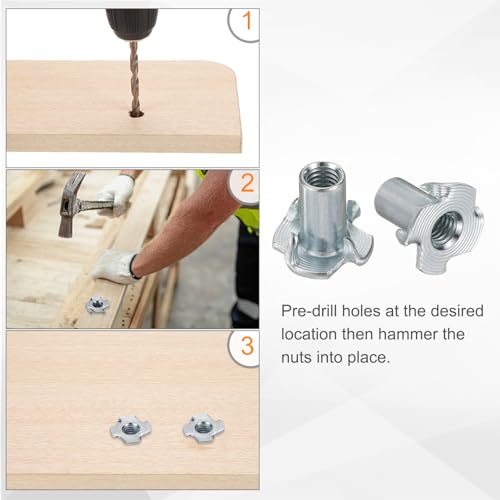 1

2

3

Pre-drill holes at the desired location then hammer the nuts into place.