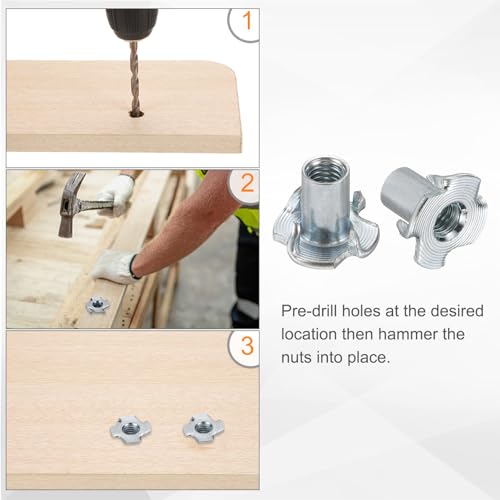 1

2

3

Pre-drill holes at the desired location then hammer the nuts into place.