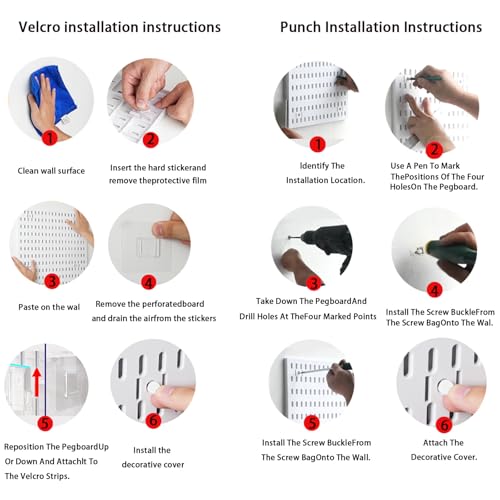 Velcro installation instructions

1
Clean wall surface

2
Insert the hard stickerand remove theprotective film

3
Paste on the wal

4
Remove the perforatedboard and drain the airfrom the stickers

5
Reposition The PegboardUp Or Down And AttachIt To The Velcro Strips.

6
Install the decorative cover

Punch Installation Instructions

1
Identify The Installation Location.

2
Use A Pen To Mark ThePositions Of The Four HolesOn The Pegboard.

3
Take Down The PegboardAnd Drill Holes At TheFour Marked Points

4
Install The Screw BuckleFrom The Screw BagOnto The Wal.

5
Install The Screw BuckleFrom The Screw BagOnto The Wall.

6
Attach The Decorative Cover.