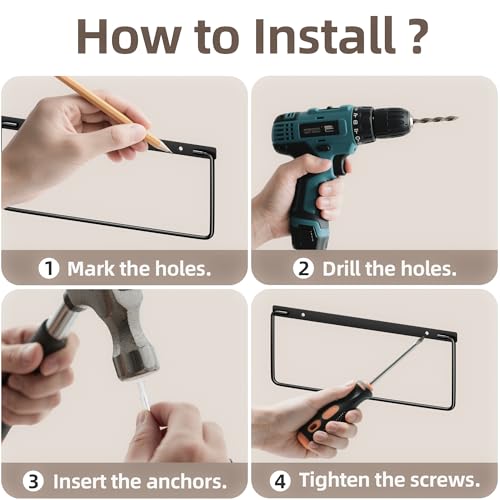 How to Install ?

1 Mark the holes.

2 Drill the holes.

3 Insert the anchors.

4 Tighten the screws.