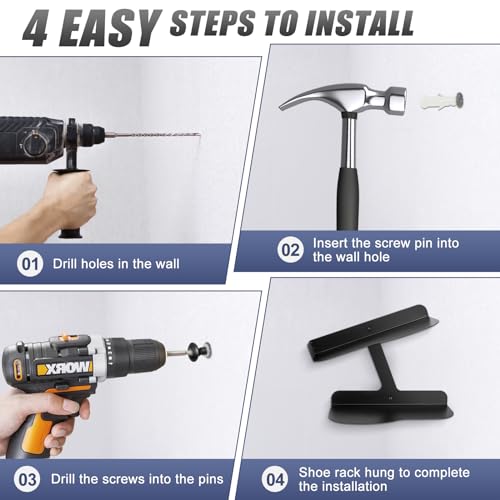 4 EASY STEPS TO INSTALL

01 Drill holes in the wall

02 Insert the screw pin into the wall hole

WORX

03 Drill the screws into the pins

04 Shoe rack hung to complete the installation